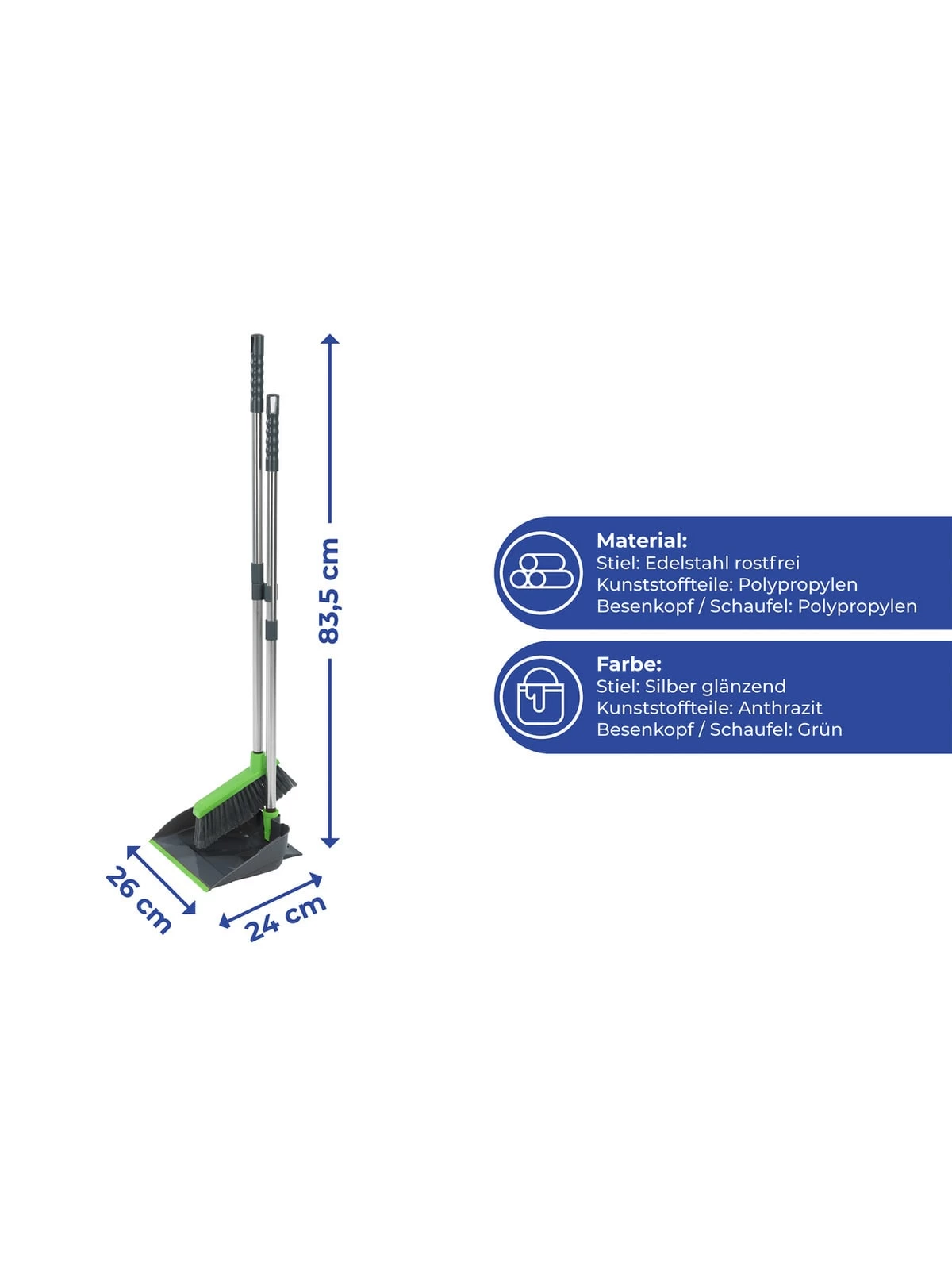 83,5 cm

26 cm

24 cm

Material:
Stiel: Edelstahl rostfrei
Kunststoffteile: Polypropylen
Besenkopf / Schaufel: Polypropylen

Farbe:
Stiel: Silber glänzend
Kunststoffteile: Anthrazit
Besenkopf / Schaufel: Grün