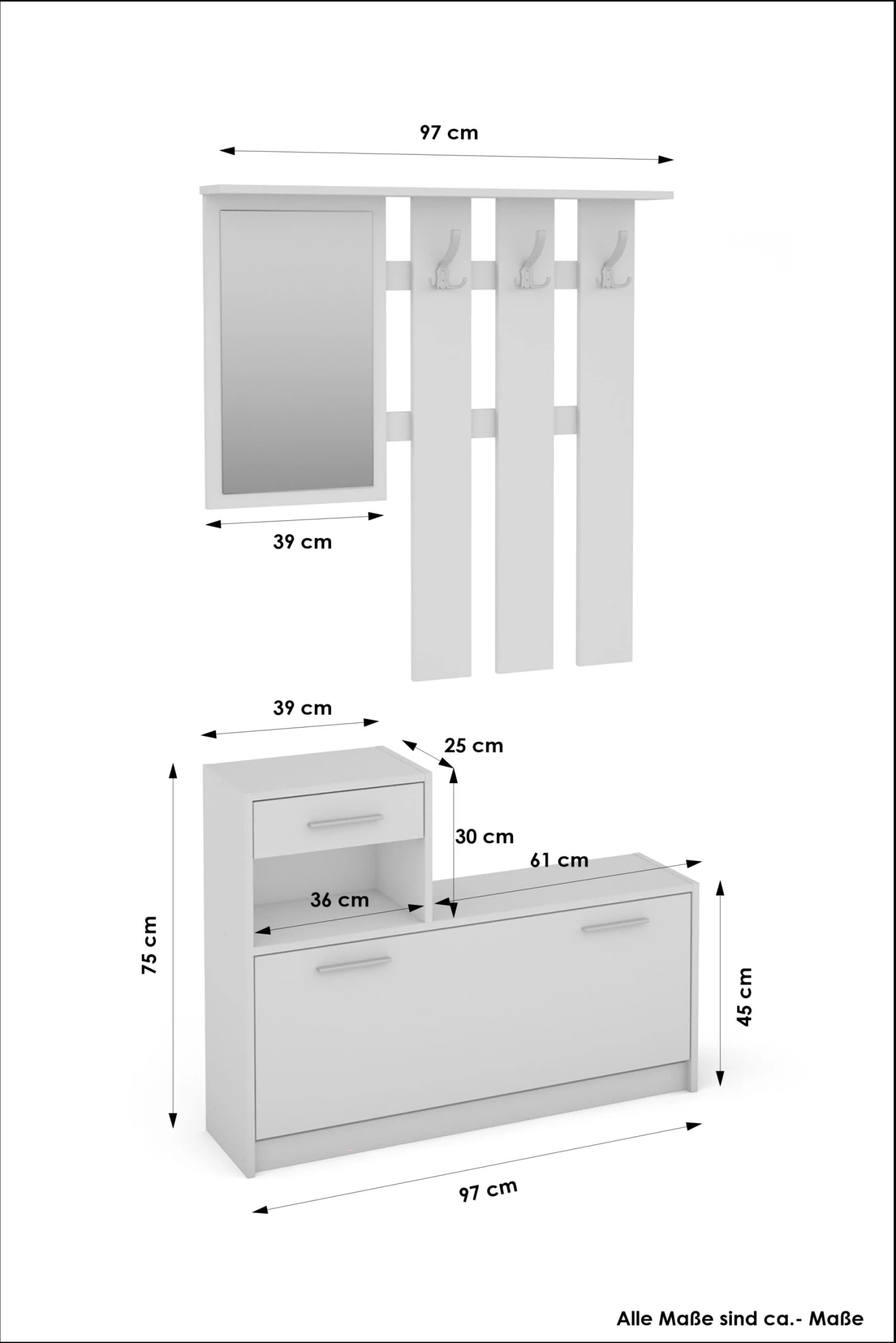 97 cm

39 cm

39 cm

25 cm

30 cm

61 cm

36 cm

75 cm

45 cm

97 cm

Alle Maße sind ca.- Maße